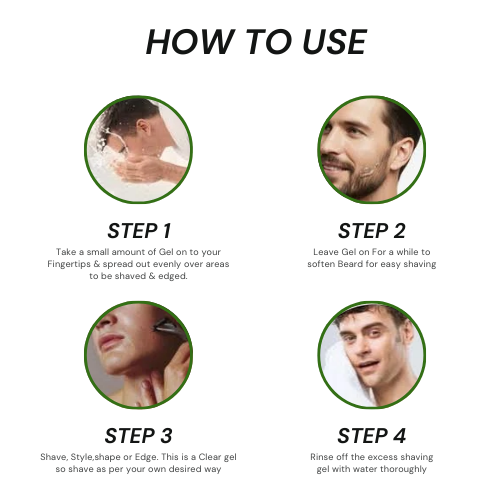 HOW TO USE

STEP 1
Take a small amount of Gel on to your Fingertips & spread out evenly over areas to be shaved & edged.

STEP 2
Leave Gel on For a while to soften Beard for easy shaving

STEP 3
Shave, Style,shape or Edge. This is a Clear gel so shave as per your own desired way

STEP 4
Rinse off the excess shaving gel with water thoroughly